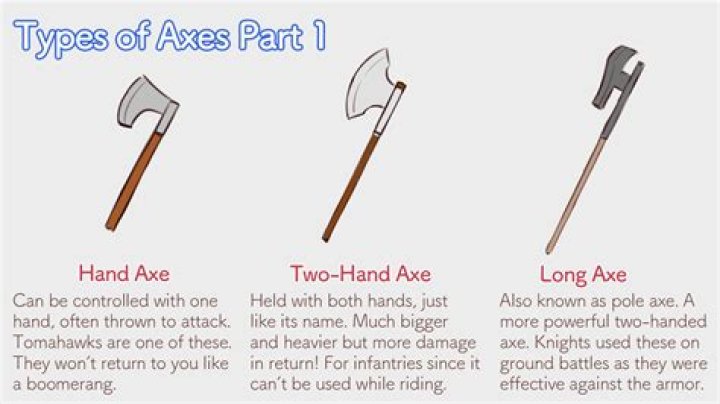 Types of Axes Part 1

Hand Axe
Can be controlled with one hand, often thrown to attack. Tomahawks are one of these. They won't return to you like a boomerang.

Two-Hand Axe
Held with both hands, just like its name. Much bigger and heavier but more damage in return! For infantries since it can't be used while riding.

Long Axe
Also known as pole axe. A more powerful two-handed axe. Knights used these on ground battles as they were effective against the armor.