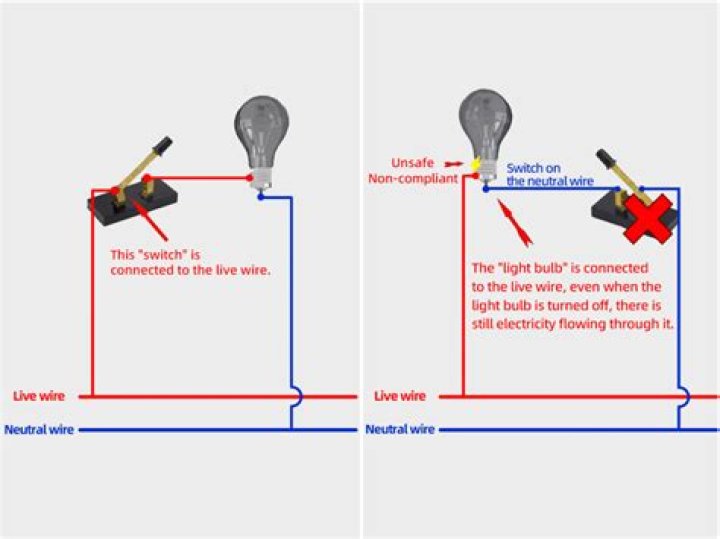 This "switch" is connected to the live wire.

Live wire
Neutral wire

Unsafe
Non-compliant

Switch on the neutral wire

The "light bulb" is connected to the live wire, even when the light bulb is turned off, there is still electricity flowing through it.

Live wire
Neutral wire