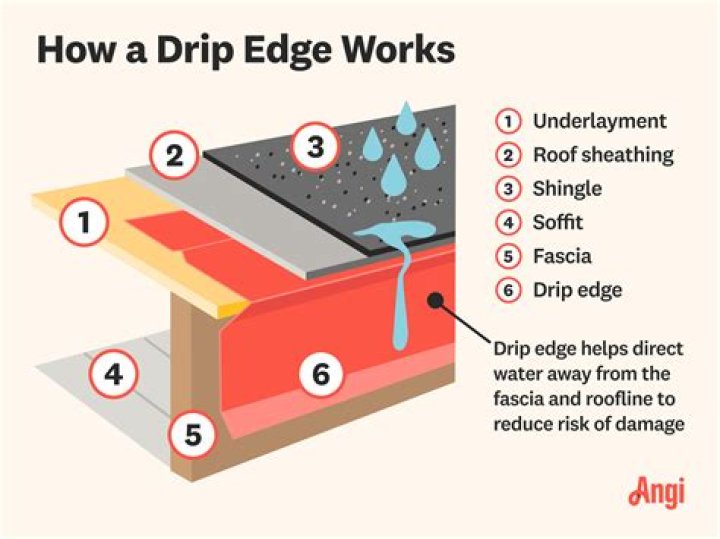 How a Drip Edge Works

2
3
1
4
6
5

1 Underlayment
2 Roof sheathing
3 Shingle
4 Soffit
5 Fascia
6 Drip edge

Drip edge helps direct water away from the fascia and roofline to reduce risk of damage

Angi