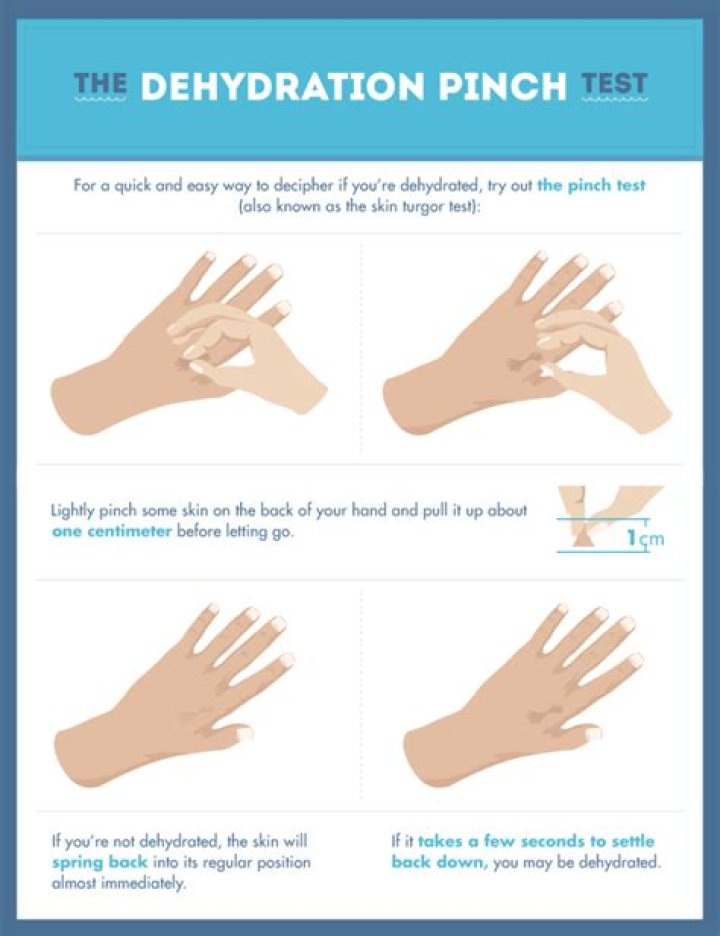 THE DEHYDRATION PINCH TEST

For a quick and easy way to decipher if you're dehydrated, try out the pinch test (also known as the skin turgor test):

Lightly pinch some skin on the back of your hand and pull it up about one centimeter before letting go.

1cm

If you're not dehydrated, the skin will spring back into its regular position almost immediately.

If it takes a few seconds to settle back down, you may be dehydrated.