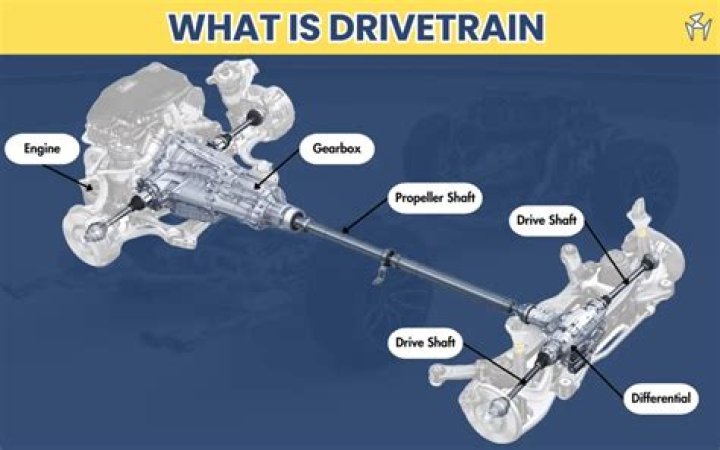 WHAT IS DRIVETRAIN

Engine

Gearbox

Propeller Shaft

Drive Shaft

Drive Shaft

Differential