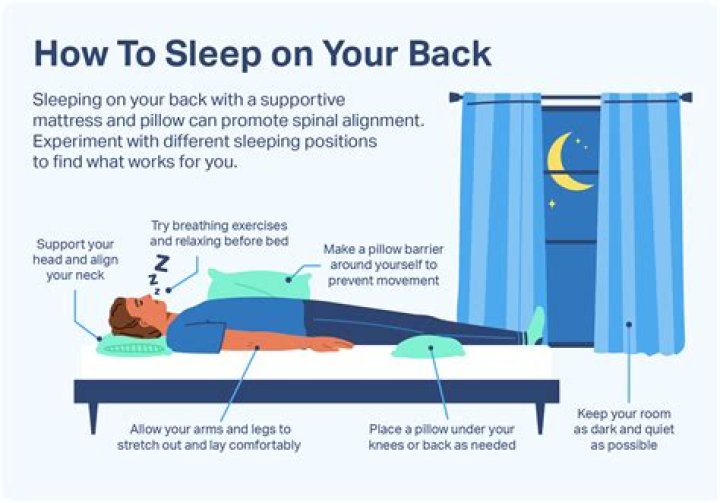 How To Sleep on Your Back

Sleeping on your back with a supportive mattress and pillow can promote spinal alignment. Experiment with different sleeping positions to find what works for you.

Support your head and align your neck

Try breathing exercises and relaxing before bed

Z
Z
z

Make a pillow barrier around yourself to prevent movement

Allow your arms and legs to stretch out and lay comfortably

Place a pillow under your knees or back as needed

Keep your room as dark and quiet as possible