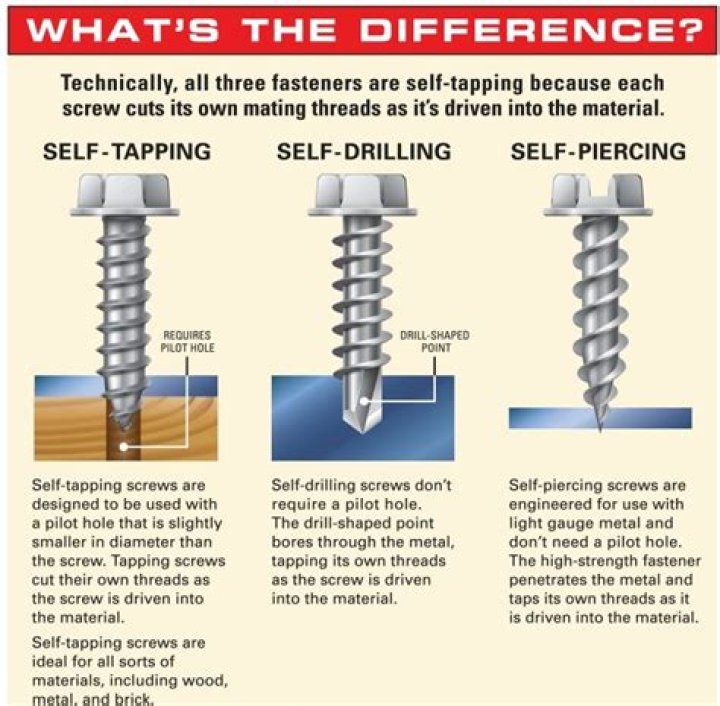 WHAT'S THE DIFFERENCE?

Technically, all three fasteners are self-tapping because each screw cuts its own mating threads as it's driven into the material.

SELF-TAPPING

REQUIRES PILOT HOLE

Self-tapping screws are designed to be used with a pilot hole that is slightly smaller in diameter than the screw. Tapping screws cut their own threads as the screw is driven into the material.

Self-tapping screws are ideal for all sorts of materials, including wood, metal, and brick.

SELF-DRILLING

DRILL-SHAPED POINT

Self-drilling screws don't require a pilot hole. The drill-shaped point bores through the metal, tapping its own threads as the screw is driven into the material.

SELF-PIERCING

Self-piercing screws are engineered for use with light gauge metal and don't need a pilot hole. The high-strength fastener penetrates the metal and taps its own threads as it is driven into the material.