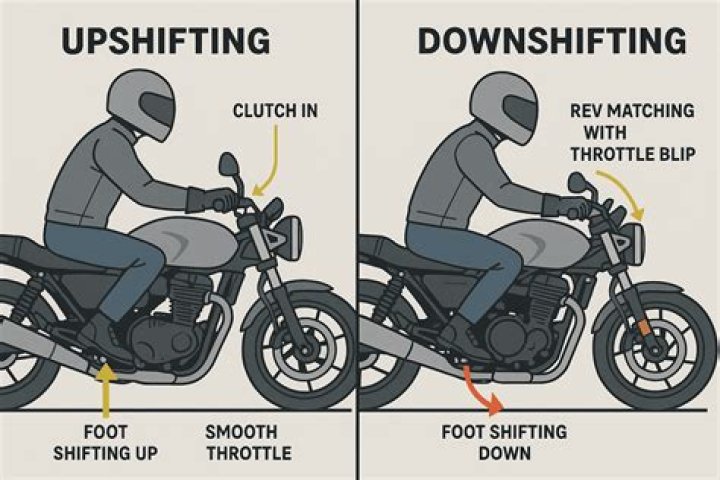 UPSHIFTING

CLUTCH IN

FOOT SHIFTING UP

SMOOTH THROTTLE

DOWNSHIFTING

REV MATCHING WITH THROTTLE BLIP

FOOT SHIFTING DOWN