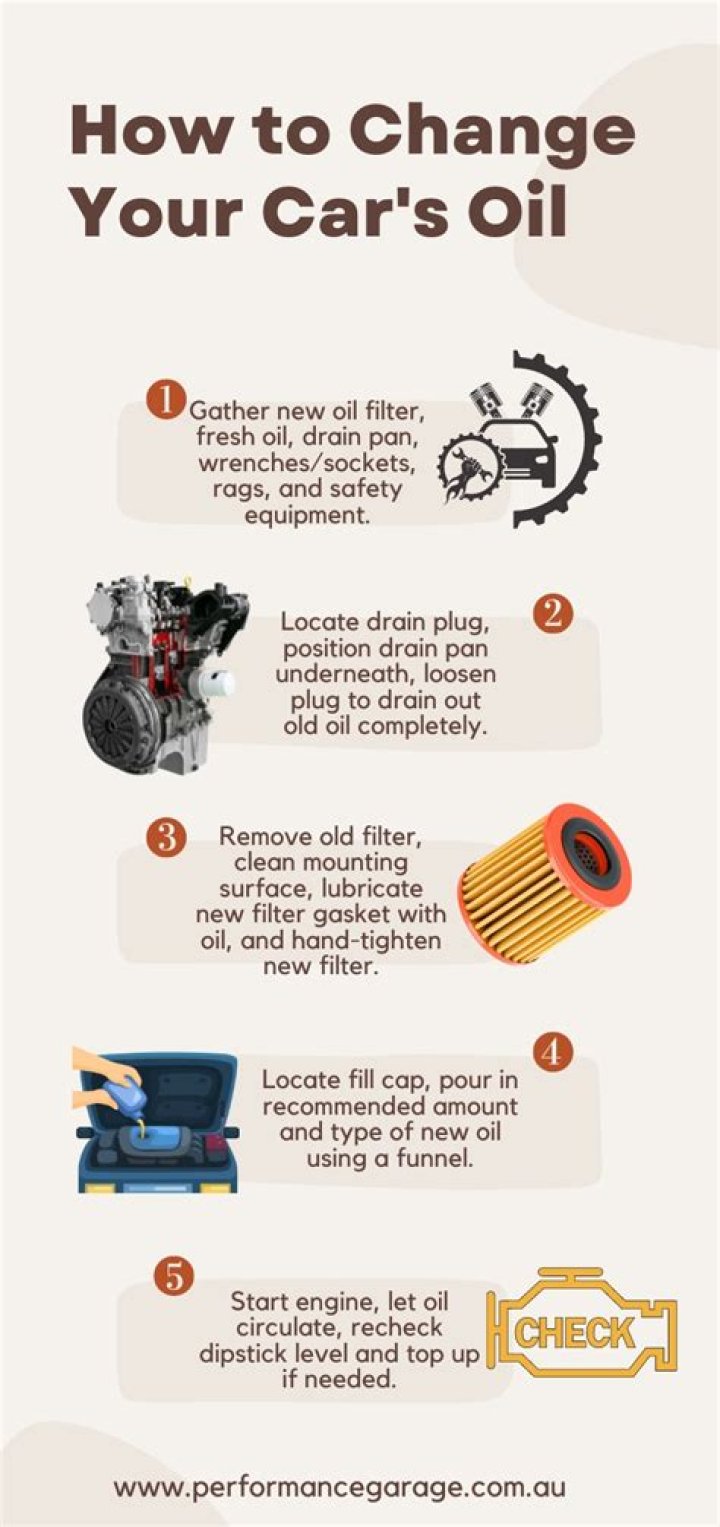 How to Change Your Car's Oil

1 Gather new oil filter, fresh oil, drain pan, wrenches/sockets, rags, and safety equipment.

2 Locate drain plug, position drain pan underneath, loosen plug to drain out old oil completely.

3 Remove old filter, clean mounting surface, lubricate new filter gasket with oil, and hand-tighten new filter.

4 Locate fill cap, pour in recommended amount and type of new oil using a funnel.

5 Start engine, let oil circulate, recheck dipstick level and top up if needed.

CHECK

www.performancegarage.com.au