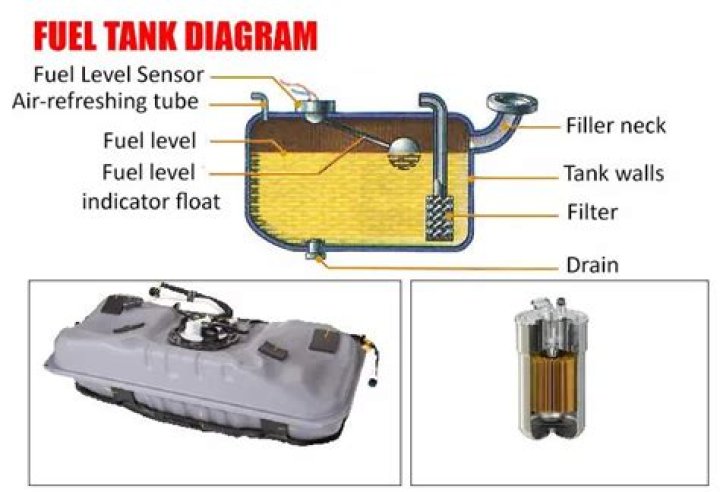 FUEL TANK DIAGRAM

Fuel Level Sensor
Air-refreshing tube
Fuel level
Fuel level indicator float
Filler neck
Tank walls
Filter
Drain