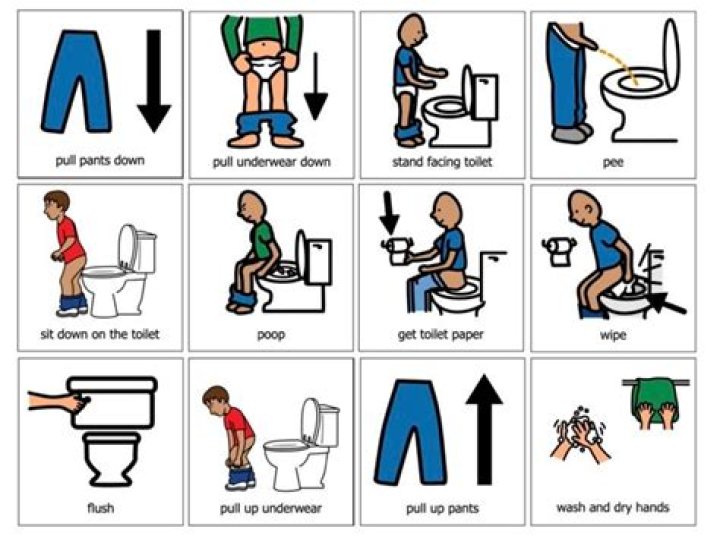 pull pants down

pull underwear down

stand facing toilet

pee

sit down on the toilet

poop

get toilet paper

wipe

flush

pull up underwear

pull up pants

wash and dry hands